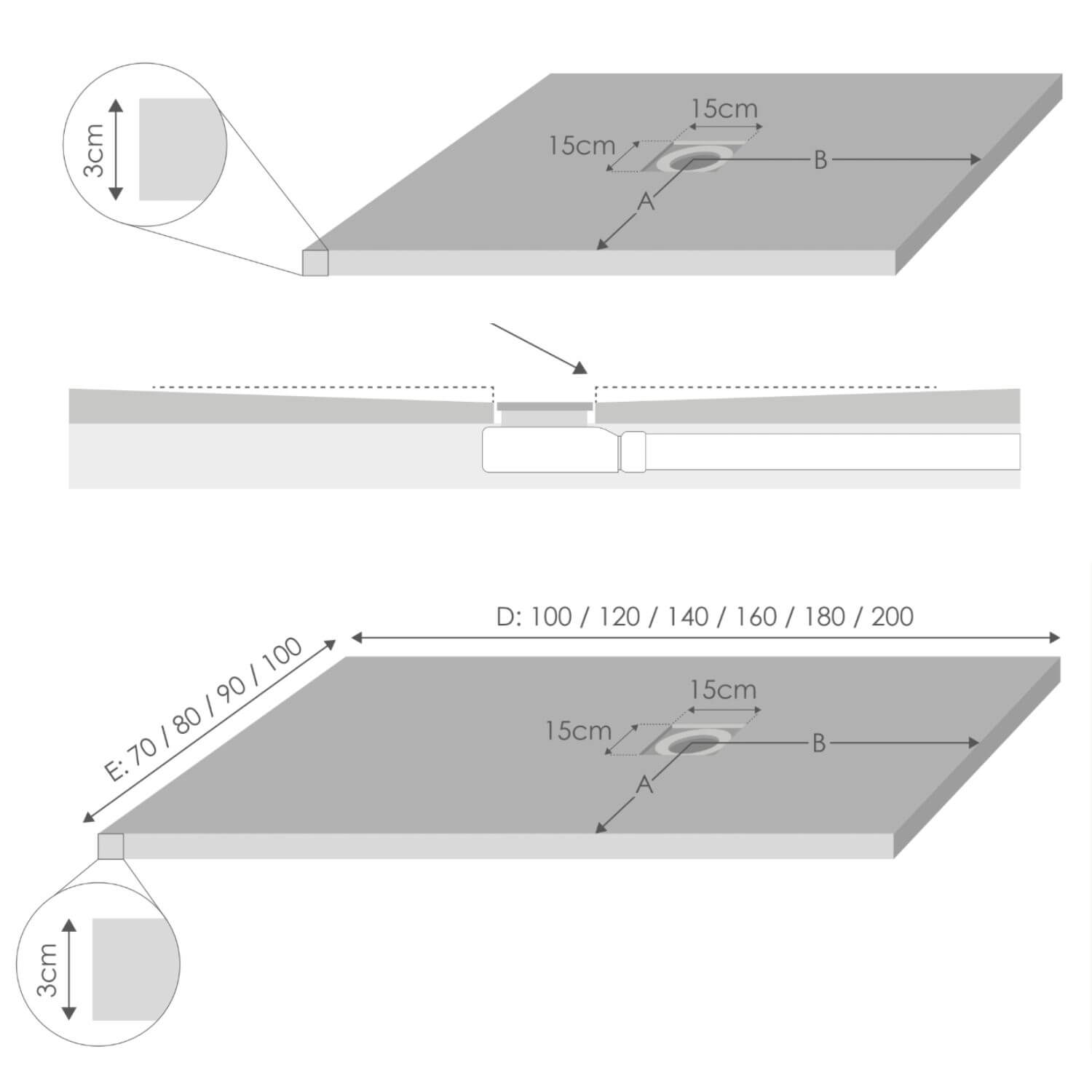 3cm

15cm

15cm

B

A

D: 100 / 120 / 140 / 160 / 180 / 200

E: 70 / 80 / 90 / 100

15cm

15cm

B

A

3cm