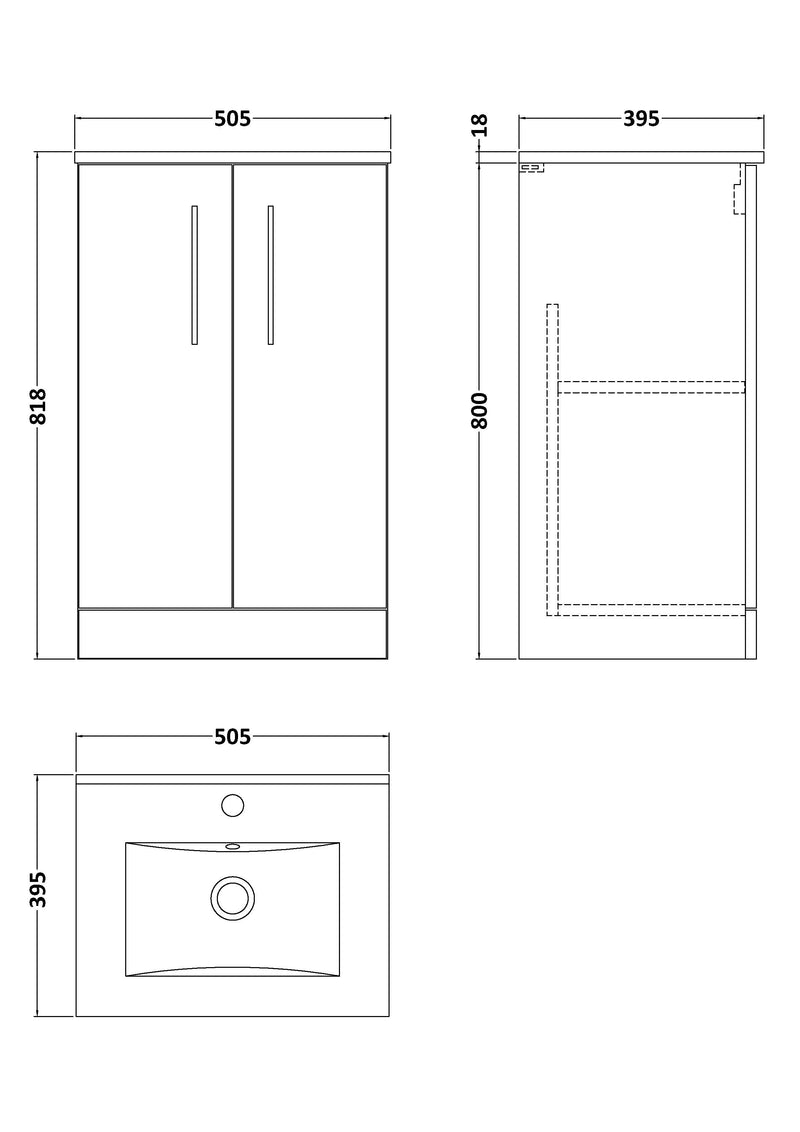 505
818
18
395
800
505
395