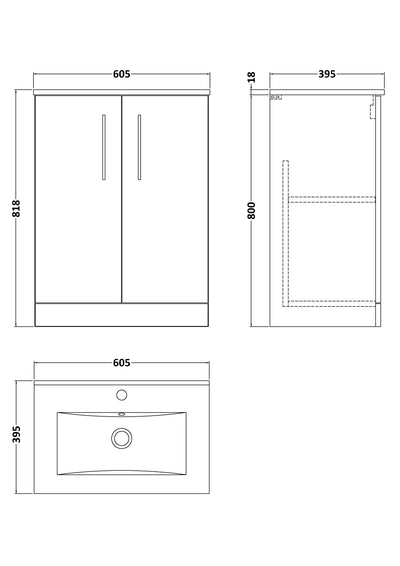 605

818

18

395

800

605

395