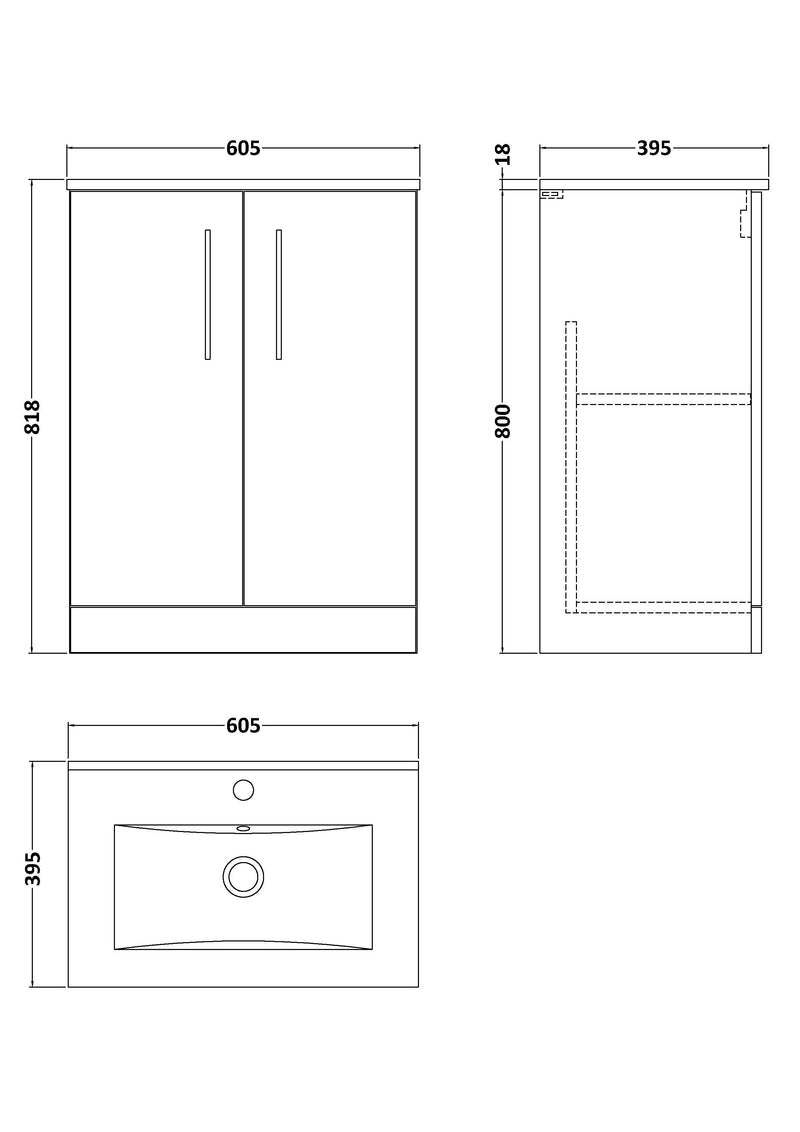 605
818
18
395
800
605
395