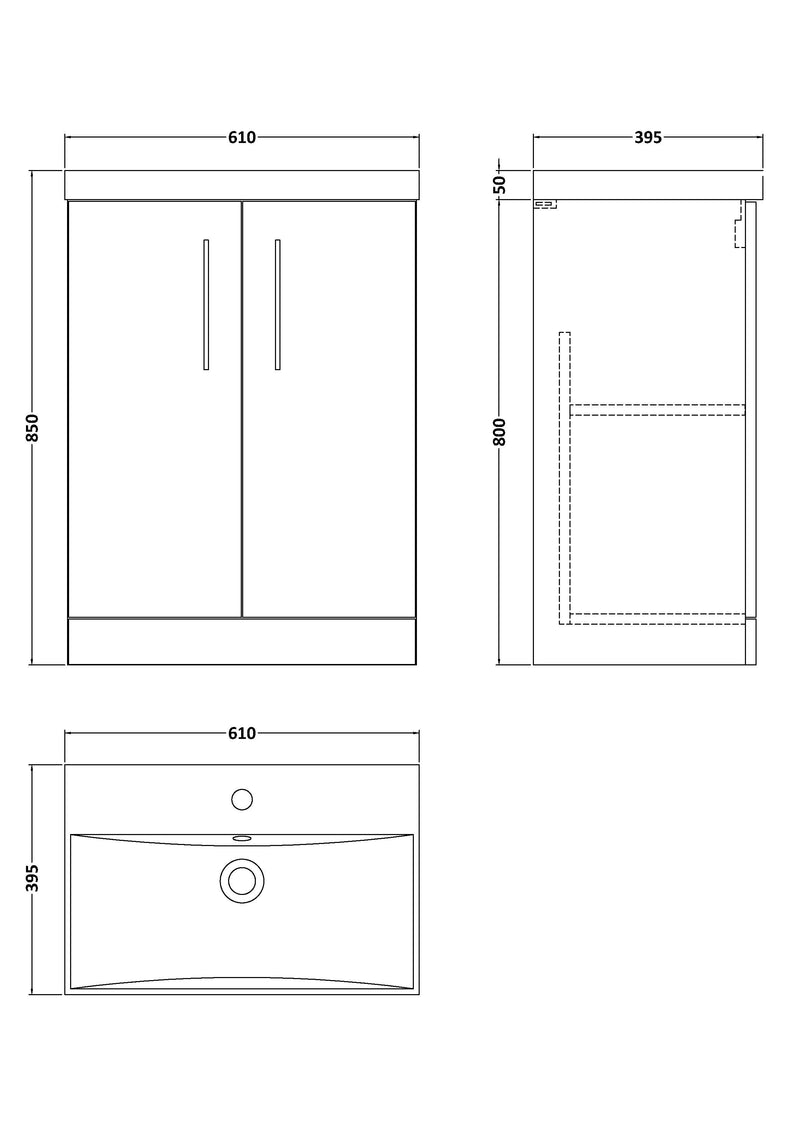 610
850
395
50
800
610
395