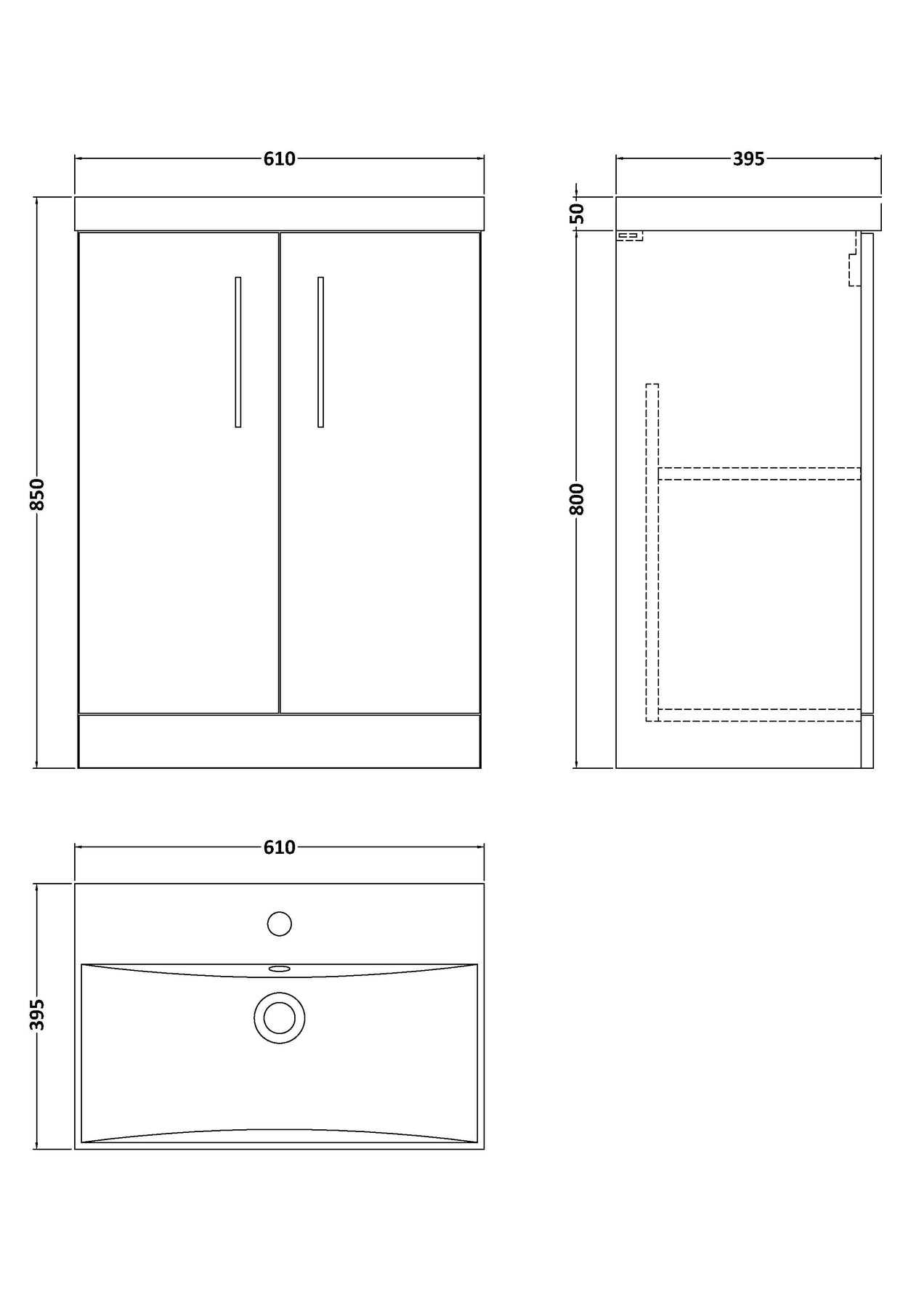 610

850

395

50

800

610

395