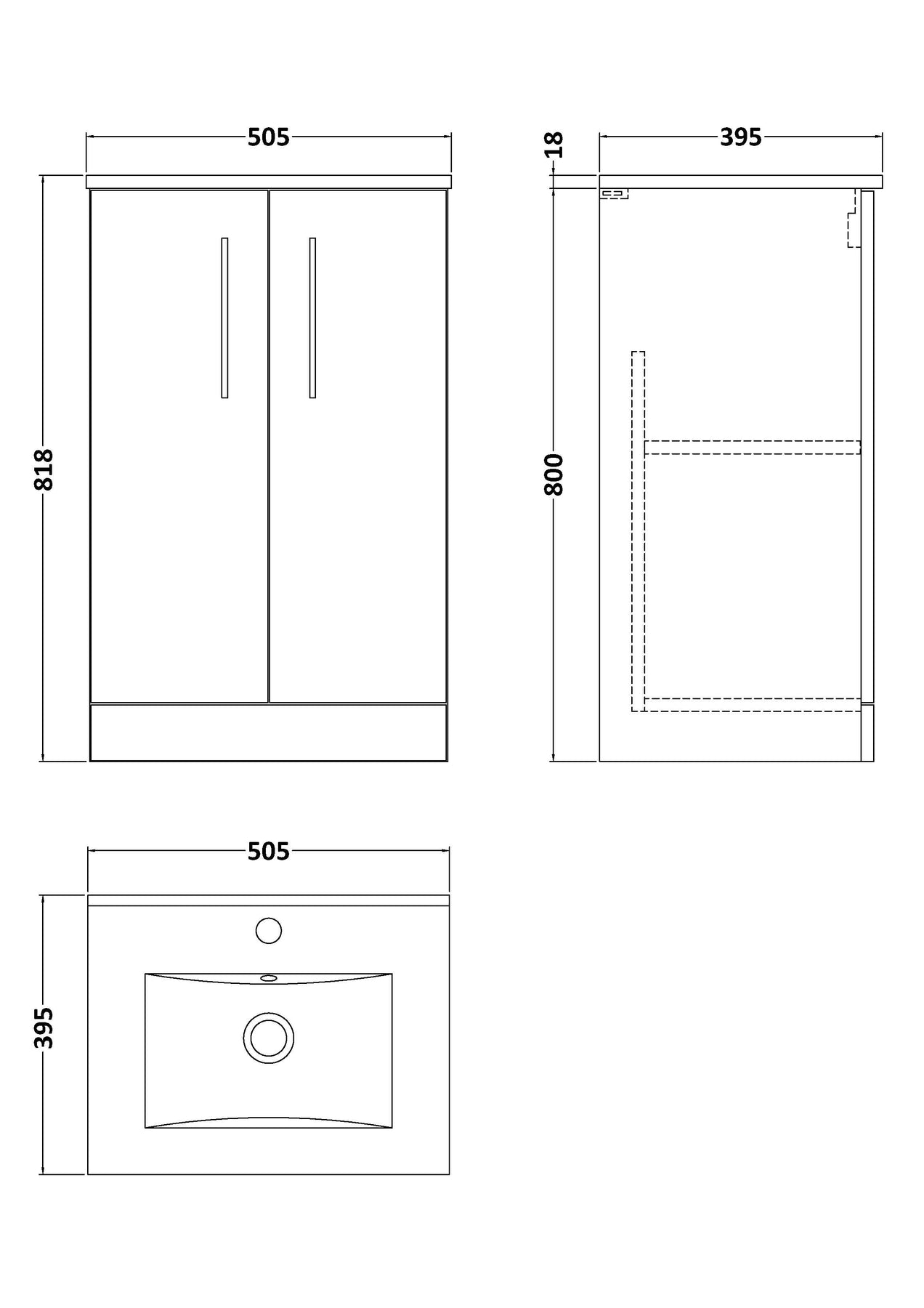 505

818

18

395

800

505

395