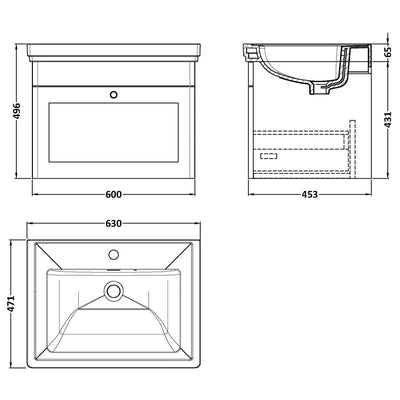 496
600
65
431
453
630
471