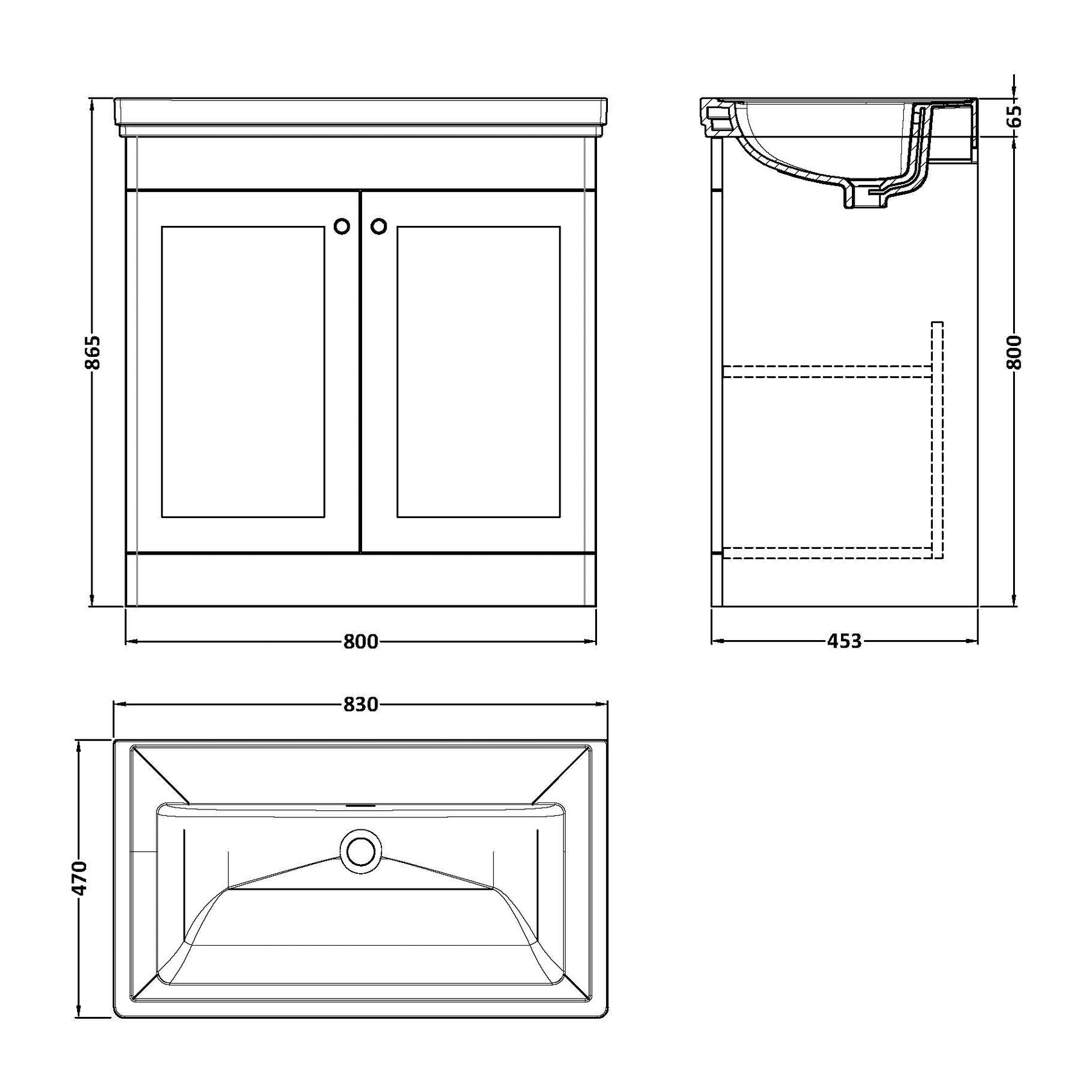 865

800

65

800

453

830

470