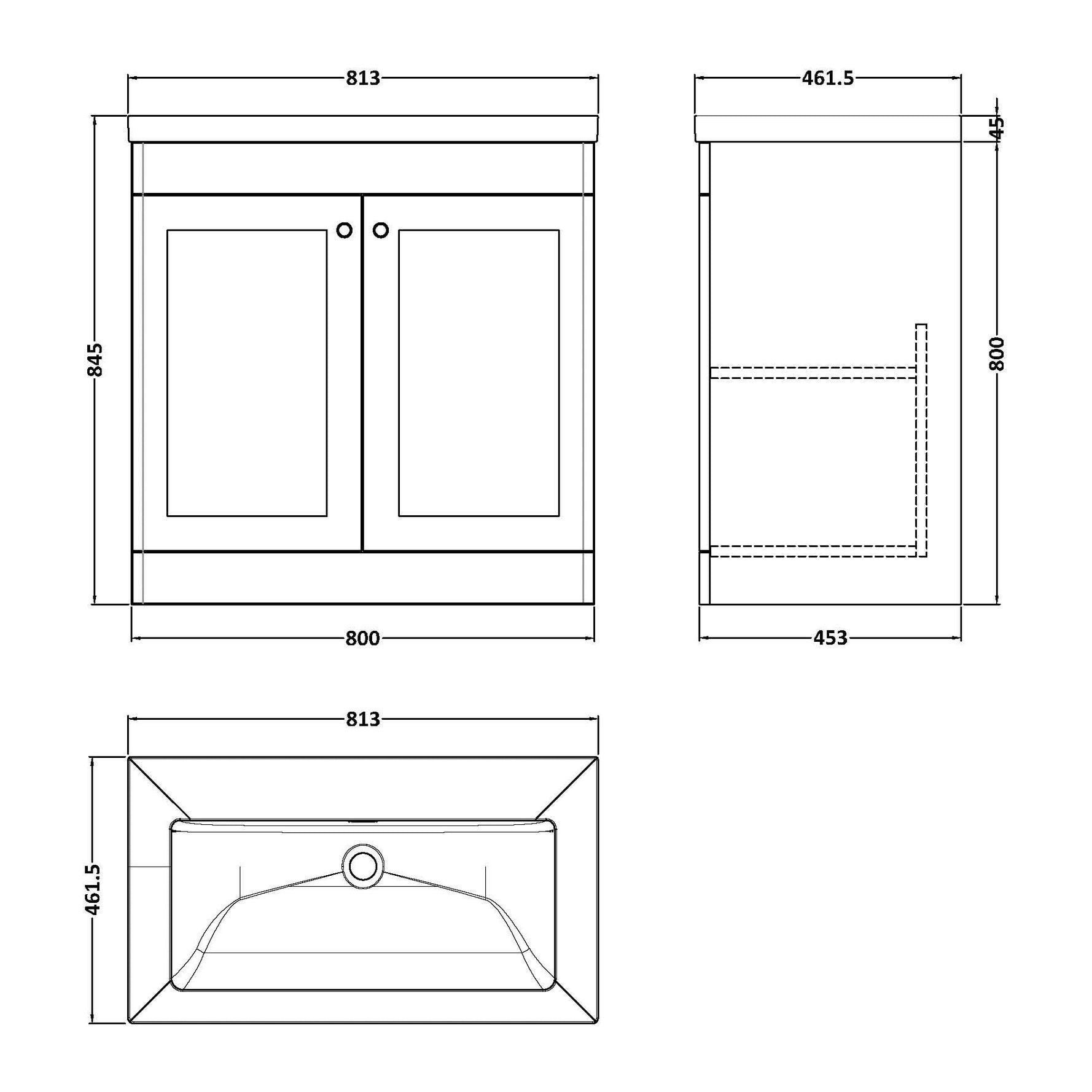 813
845
800
461.5
45
800
453
813
461.5