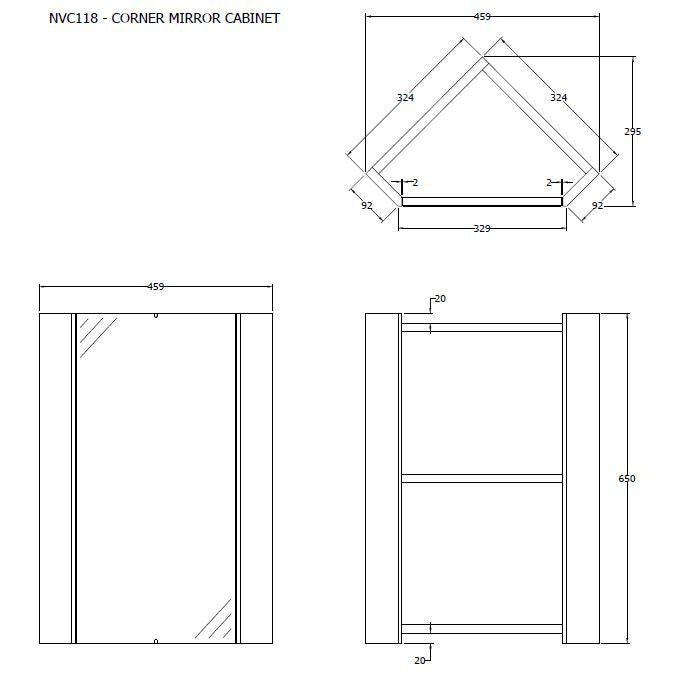 NVC118 - CORNER MIRROR CABINET

459

324

324

295

2

2

92

92

329

459

20

650

20